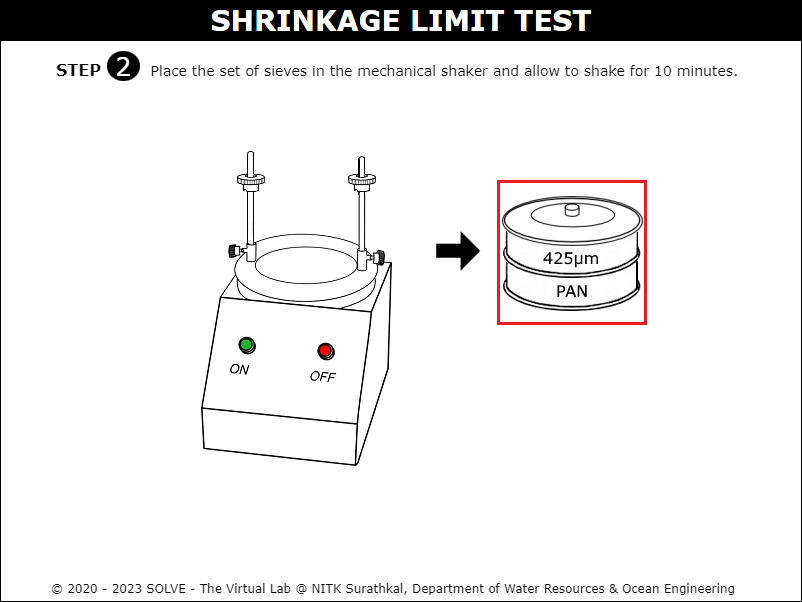 SHRINKAGE LIMIT TEST

STEP 2 Place the set of sieves in the mechanical shaker and allow to shake for 10 minutes.

ON

OFF

425µm

PAN

© 2020 - 2023 SOLVE - The Virtual Lab @ NITK Surathkal, Department of Water Resources & Ocean Engineering