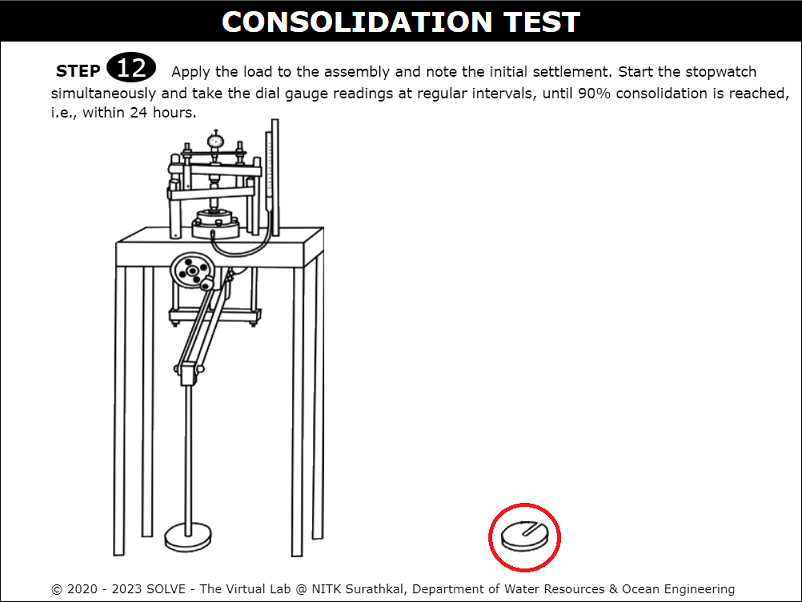 CONSOLIDATION TEST

STEP 12 Apply the load to the assembly and note the initial settlement. Start the stopwatch simultaneously and take the dial gauge readings at regular intervals, until 90% consolidation is reached, i.e., within 24 hours.

© 2020 - 2023 SOLVE - The Virtual Lab @ NITK Surathkal, Department of Water Resources & Ocean Engineering