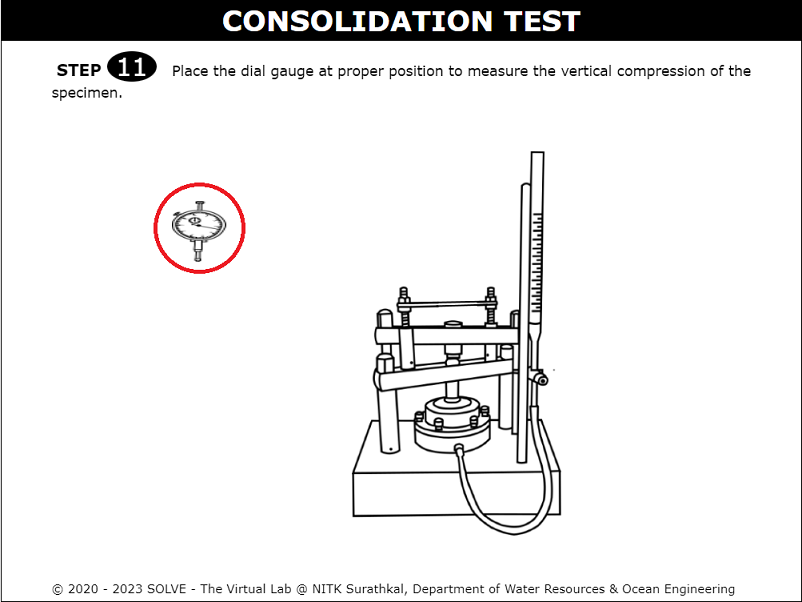 CONSOLIDATION TEST

STEP 11 Place the dial gauge at proper position to measure the vertical compression of the specimen.

© 2020 - 2023 SOLVE - The Virtual Lab @ NITK Surathkal, Department of Water Resources & Ocean Engineering